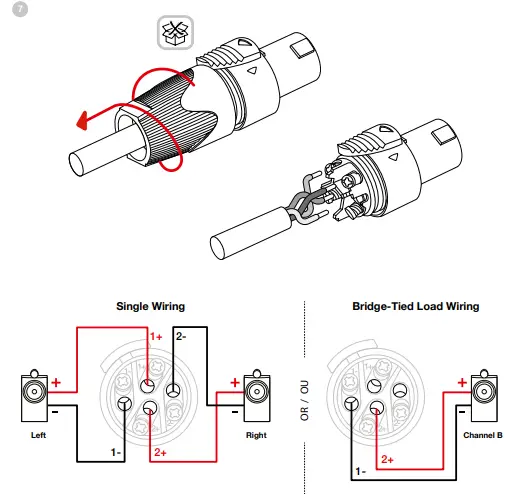 7

Single Wiring

1+
2-
+
-
+
-
Left
Right
1-
2+

OR / OU

Bridge-Tied Load Wiring

+
-
Channel B
2+
1-