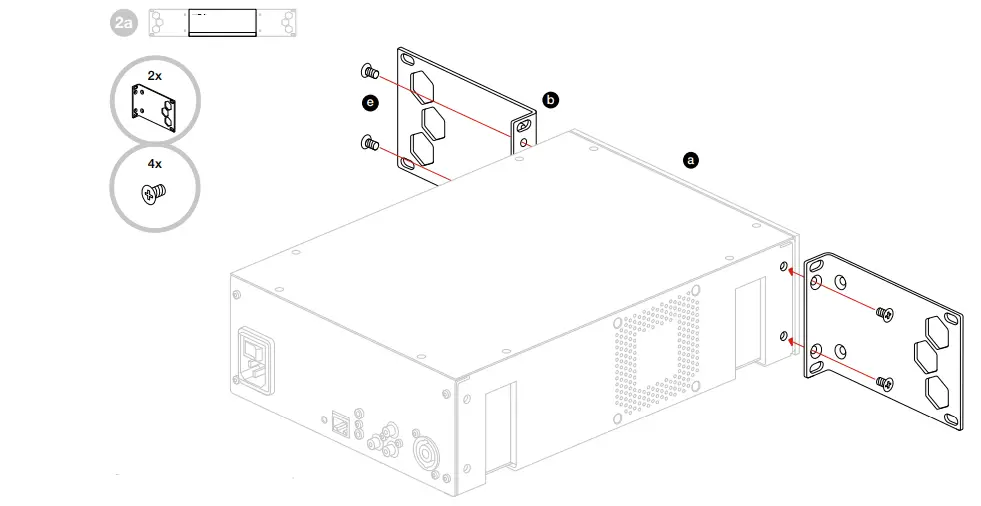 2a

2x

4x

e

b

a