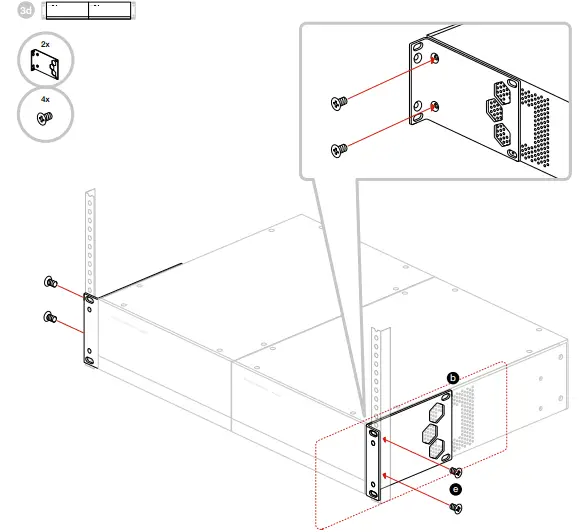 3d

2x

4x

b

e