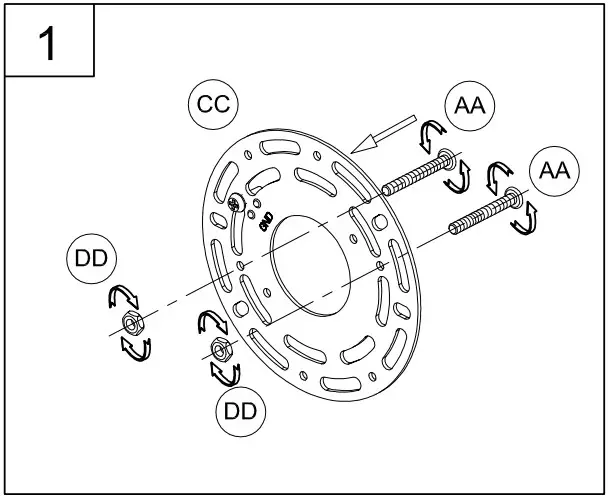 1

CC

AA

AA

GND

DD

DD