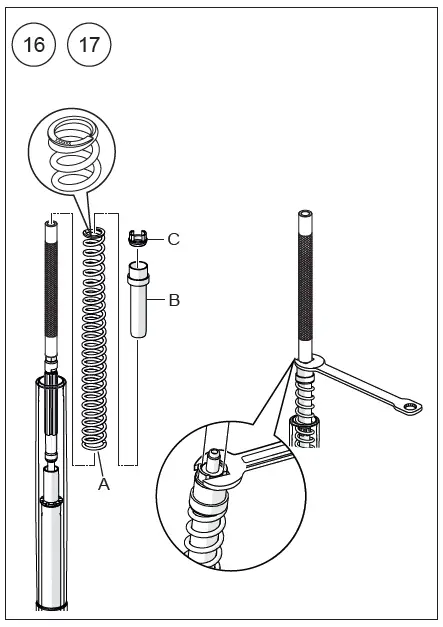 16 17

C

B

A