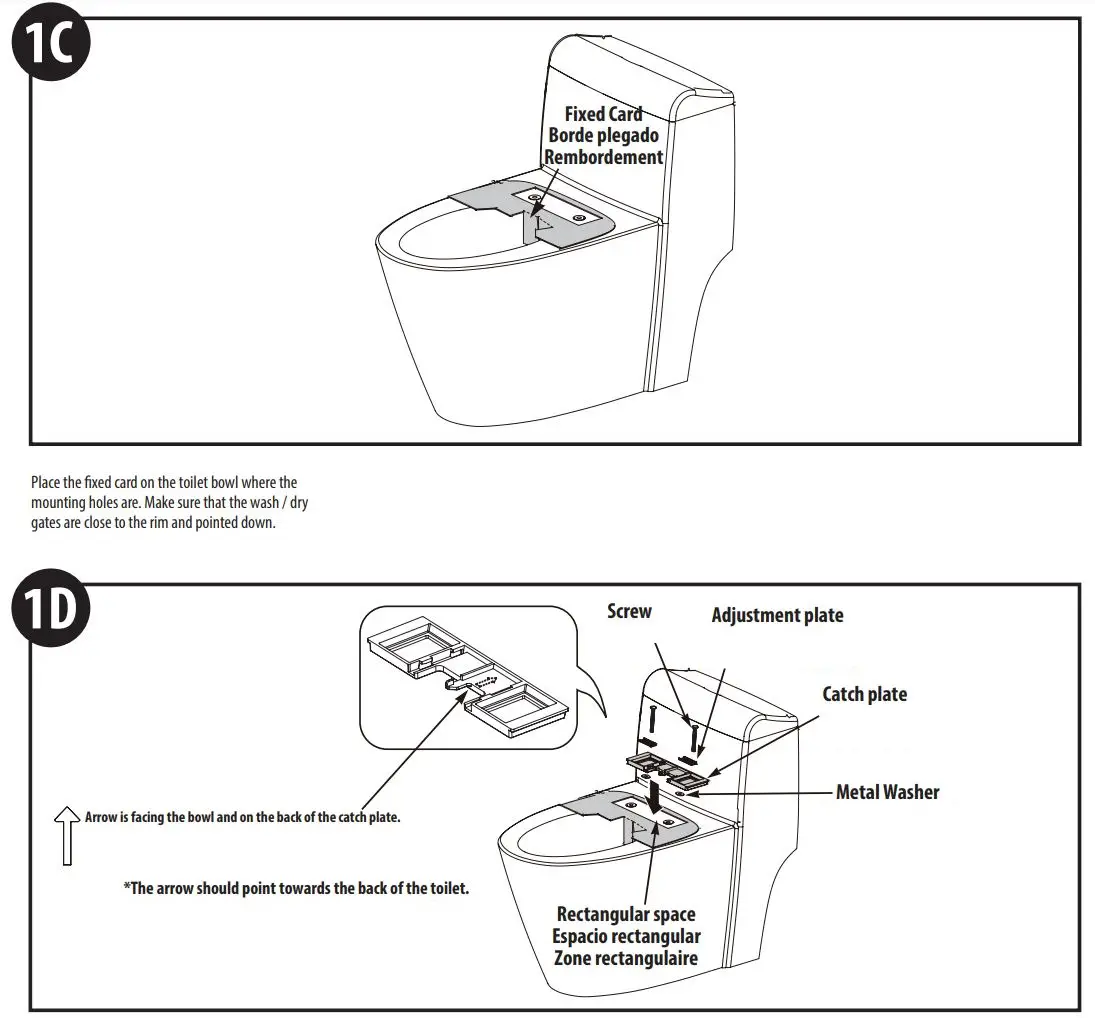 1C

Fixed Card
Borde plegado
Rembordement

Place the fixed card on the toilet bowl where the mounting holes are. Make sure that the wash / dry gates are close to the rim and pointed down.

1D

Screw

Adjustment plate

Catch plate

Metal Washer

Arrow is facing the bowl and on the back of the catch plate.

*The arrow should point towards the back of the toilet.

Rectangular space
Espacio rectangular
Zone rectangulaire