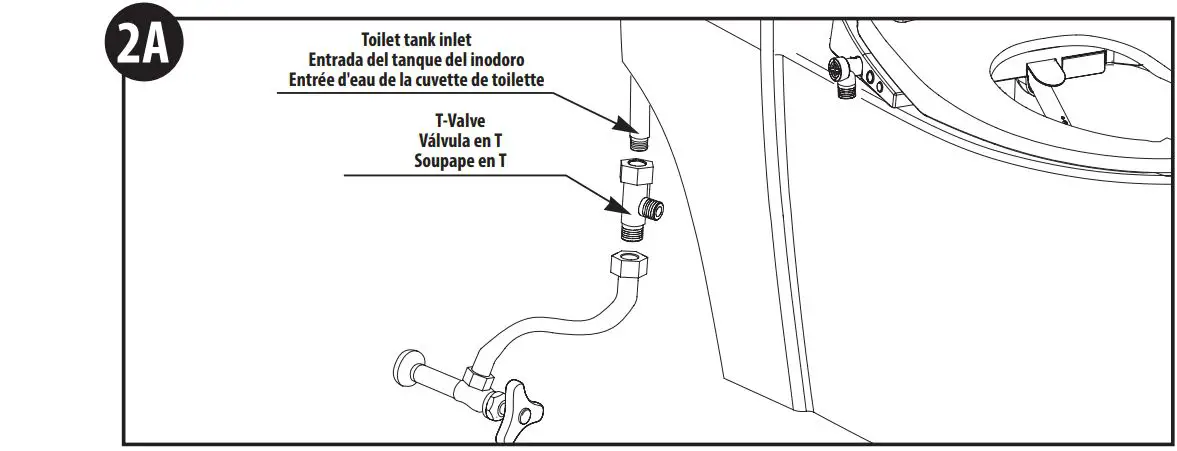 2A

Toilet tank inlet
Entrada del tanque del inodoro
Entrée d'eau de la cuvette de toilette

T-Valve
Válvula en T
Soupape en T