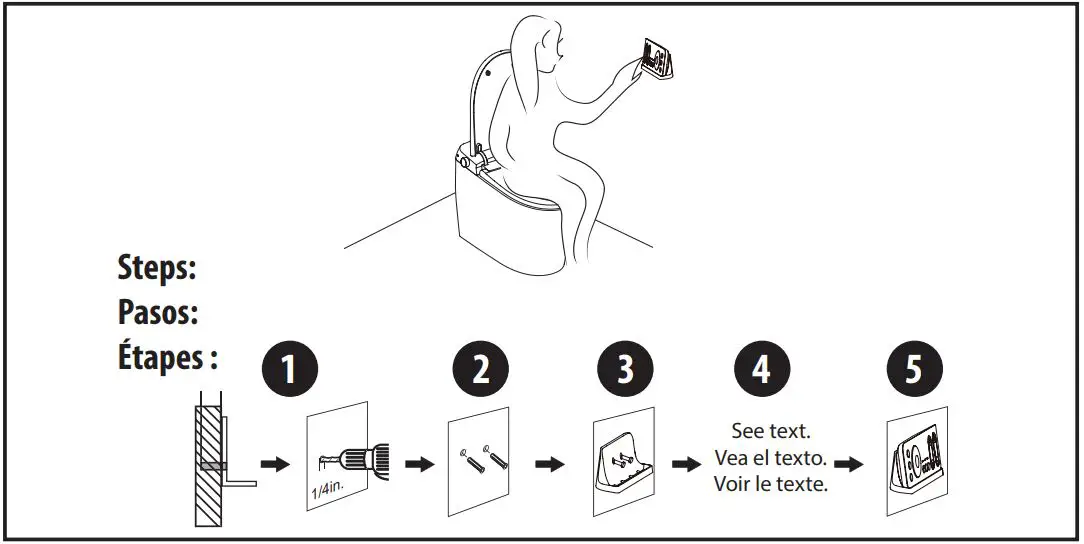 Steps:
Pasos:
Étapes :

1

1/4in.

2

3

4

See text.
Vea el texto.
Voir le texte.

5