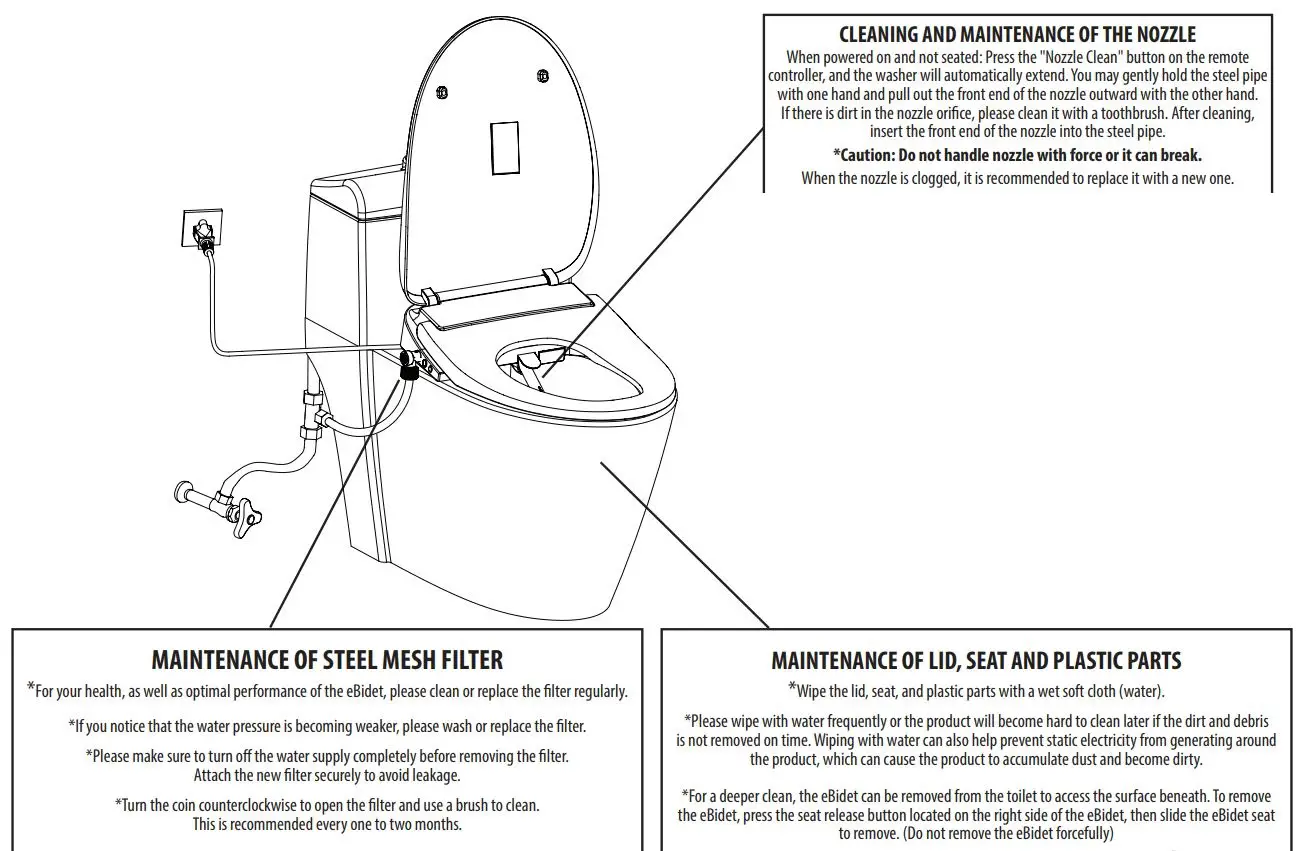 CLEANING AND MAINTENANCE OF THE NOZZLE

When powered on and not seated: Press the "Nozzle Clean" button on the remote controller, and the washer will automatically extend. You may gently hold the steel pipe with one hand and pull out the front end of the nozzle outward with the other hand. If there is dirt in the nozzle orifice, please clean it with a toothbrush. After cleaning, insert the front end of the nozzle into the steel pipe.

*Caution: Do not handle nozzle with force or it can break.

When the nozzle is clogged, it is recommended to replace it with a new one.

MAINTENANCE OF STEEL MESH FILTER

*For your health, as well as optimal performance of the eBidet, please clean or replace the filter regularly.

*If you notice that the water pressure is becoming weaker, please wash or replace the filter.

*Please make sure to turn off the water supply completely before removing the filter. Attach the new filter securely to avoid leakage.

*Turn the coin counterclockwise to open the filter and use a brush to clean. This is recommended every one to two months.

MAINTENANCE OF LID, SEAT AND PLASTIC PARTS

*Wipe the lid, seat, and plastic parts with a wet soft cloth (water).

*Please wipe with water frequently or the product will become hard to clean later if the dirt and debris is not removed on time. Wiping with water can also help prevent static electricity from generating around the product, which can cause the product to accumulate dust and become dirty.

*For a deeper clean, the eBidet can be removed from the toilet to access the surface beneath. To remove the eBidet, press the seat release button located on the right side of the eBidet, then slide the eBidet seat to remove. (Do not remove the eBidet forcefully)