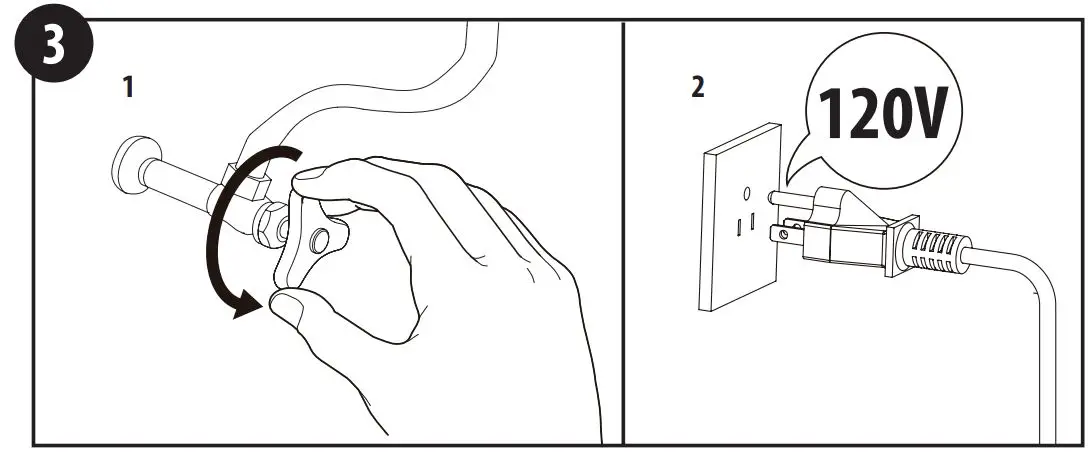 3

1

2

120V