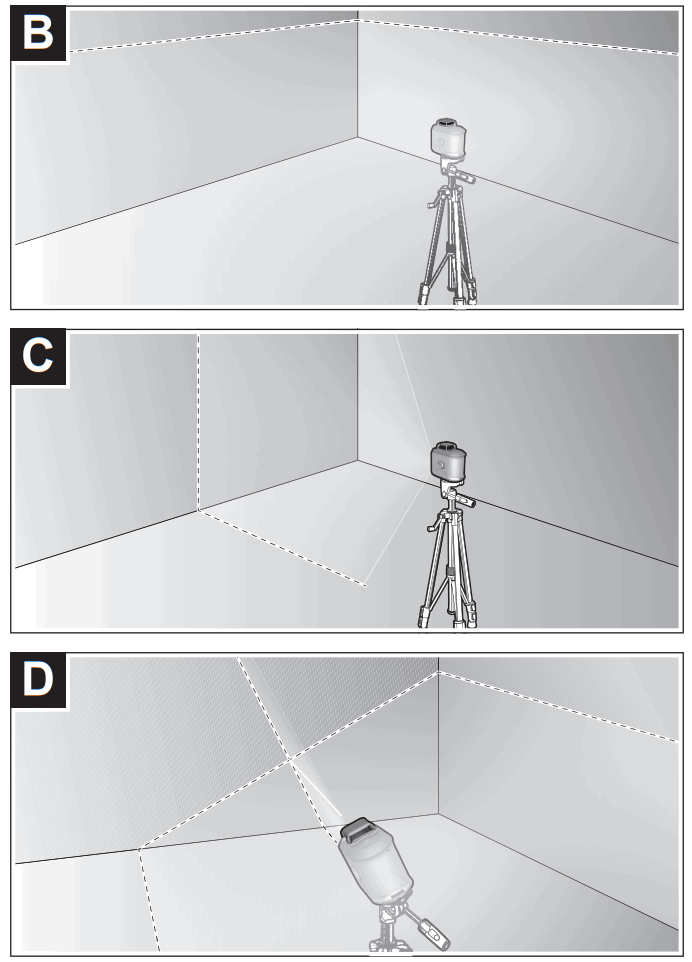 B

C

D