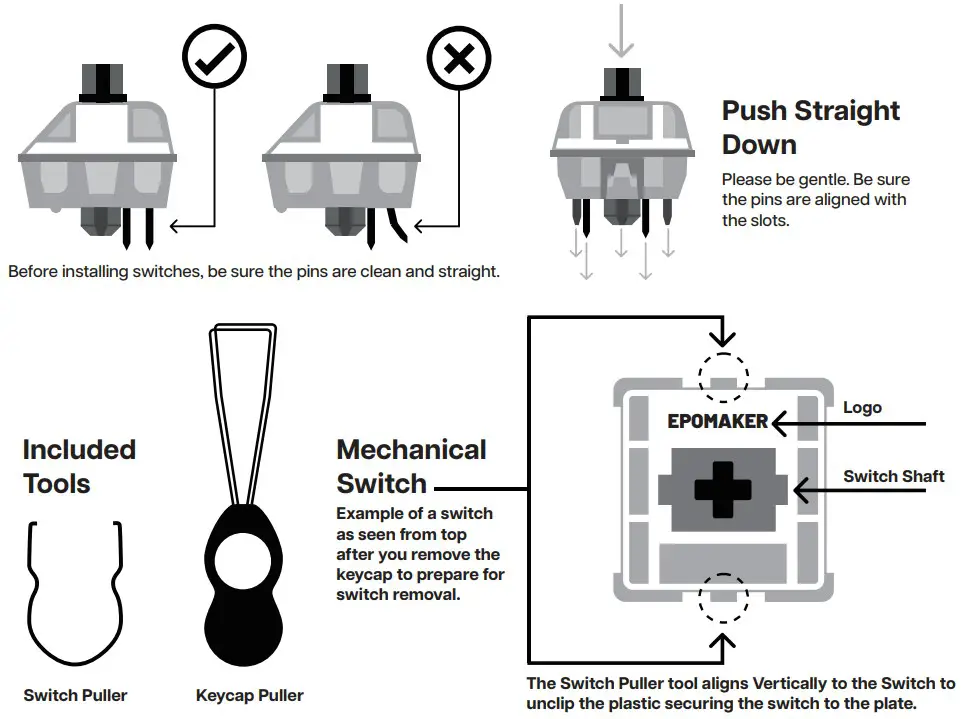 Before installing switches, be sure the pins are clean and straight.

Push Straight Down

Please be gentle. Be sure the pins are aligned with the slots.

Included Tools

Switch Puller

Keycap Puller

Mechanical Switch

Example of a switch as seen from top after you remove the keycap to prepare for switch removal.

EPOMAKER

Logo

Switch Shaft

The Switch Puller tool aligns Vertically to the Switch to unclip the plastic securing the switch to the plate.