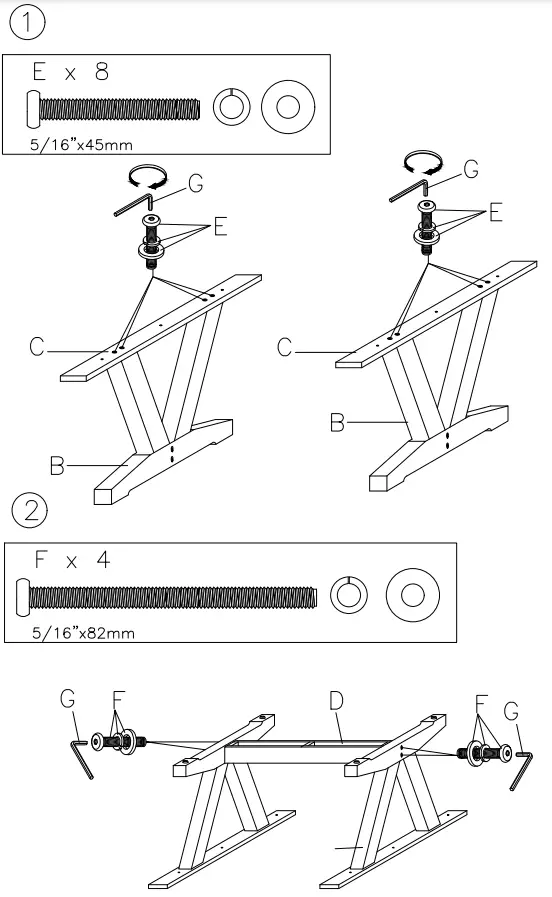 1

E x 8

5/16"x45mm

G

E

C

B

G

E

C

B

2

F x 4

5/16"x82mm

G

F

D

F

G