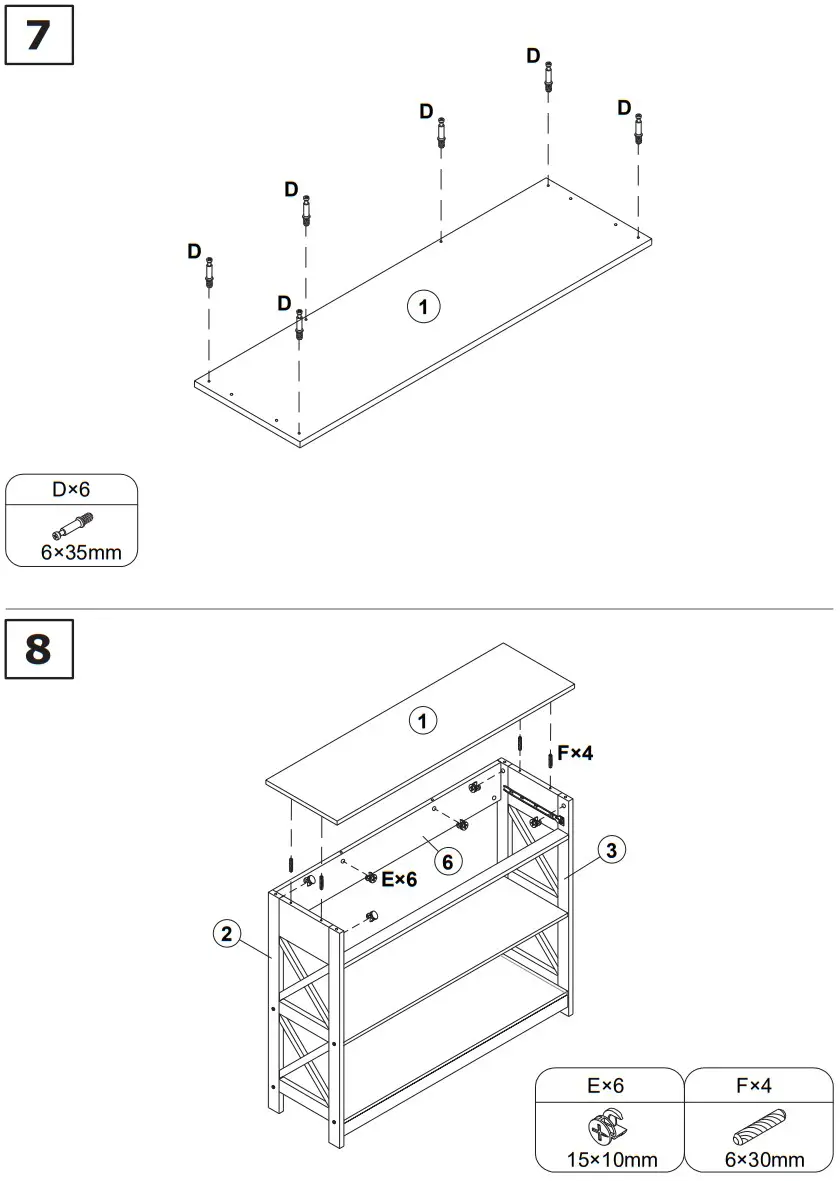 7

D
D
D
D
D
D
1

D×6
6×35mm

8

1
F×4
6
E×6
3
2

E×6
15×10mm
F×4
6×30mm