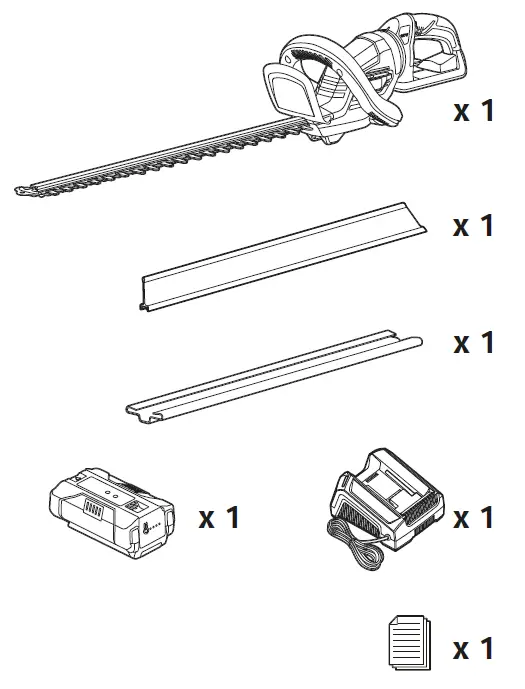 x 1

x 1

x 1

x 1

x 1

x 1