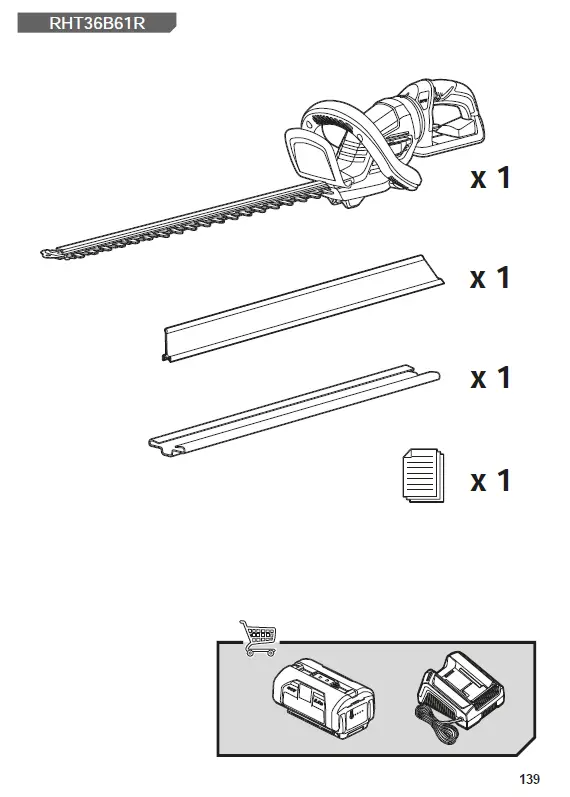 RHT36B61R

x 1

x 1

x 1

x 1

139