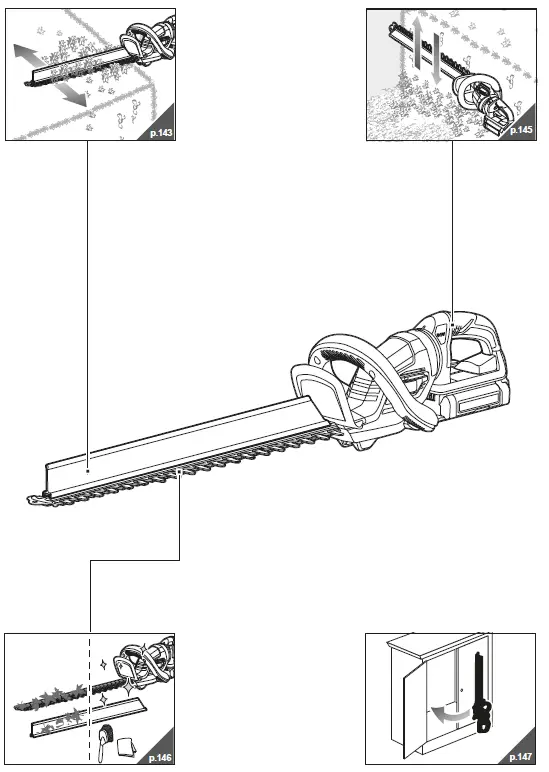 p.143

p.145

p.146

p.147