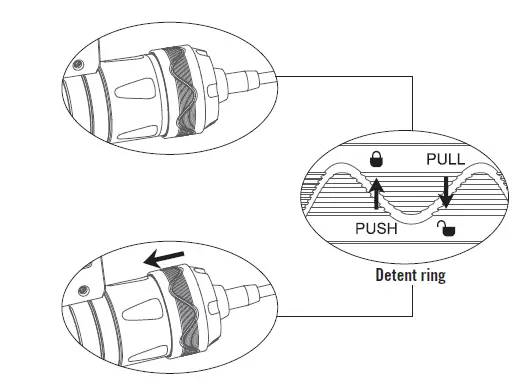 PULL

PUSH

Detent ring