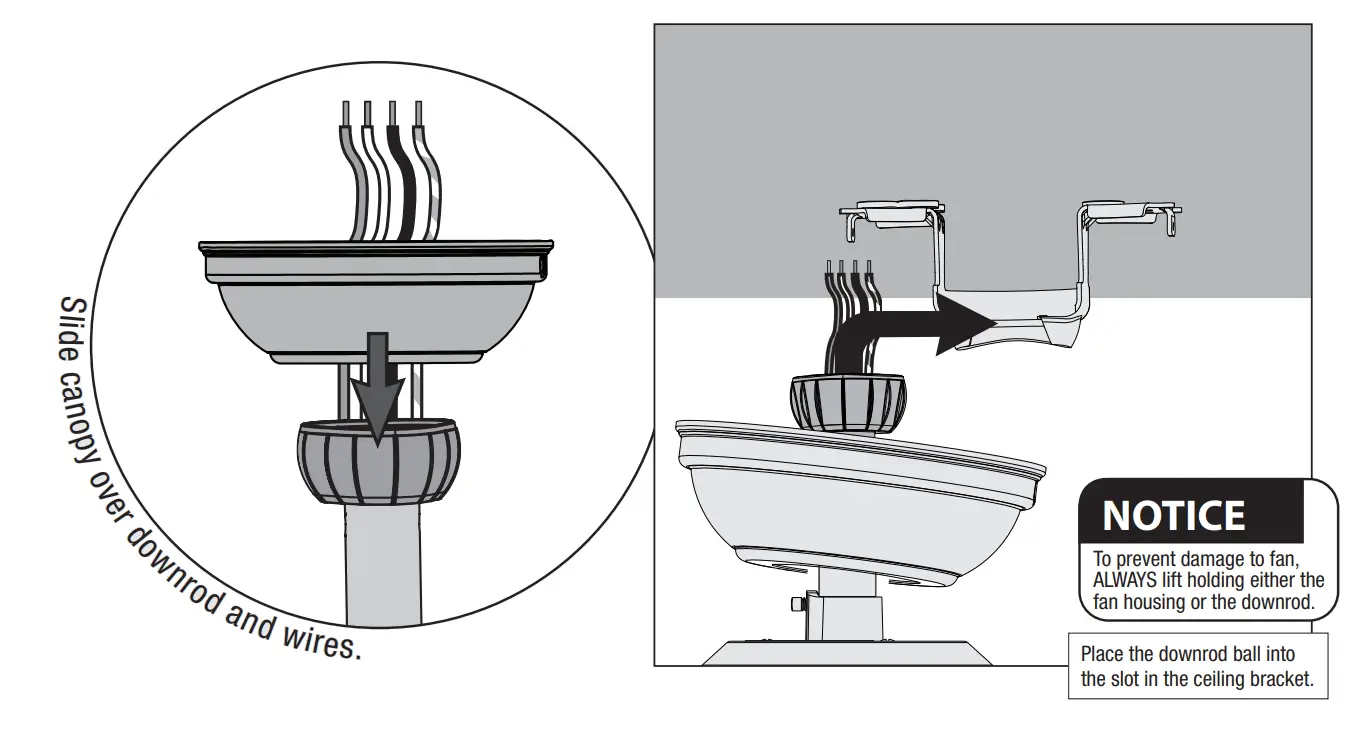 Slide canopy over downrod and wires.

NOTICE

To prevent damage to fan, ALWAYS lift holding either the fan housing or the downrod.

Place the downrod ball into the slot in the ceiling bracket.