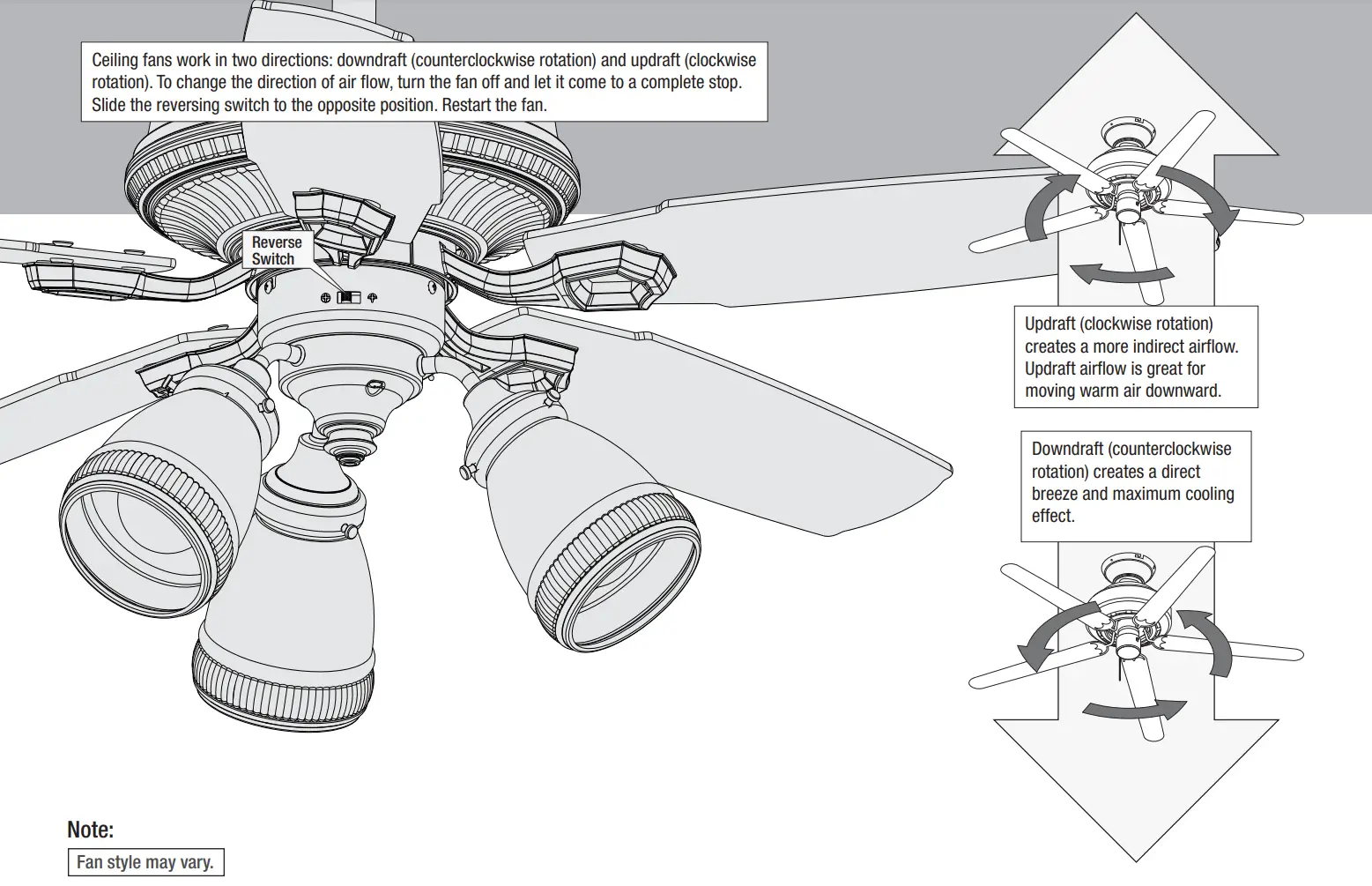 Ceiling fans work in two directions: downdraft (counterclockwise rotation) and updraft (clockwise rotation). To change the direction of air flow, turn the fan off and let it come to a complete stop. Slide the reversing switch to the opposite position. Restart the fan.

Reverse Switch

Updraft (clockwise rotation) creates a more indirect airflow. Updraft airflow is great for moving warm air downward.

Downdraft (counterclockwise rotation) creates a direct breeze and maximum cooling effect.

Note:

Fan style may vary.