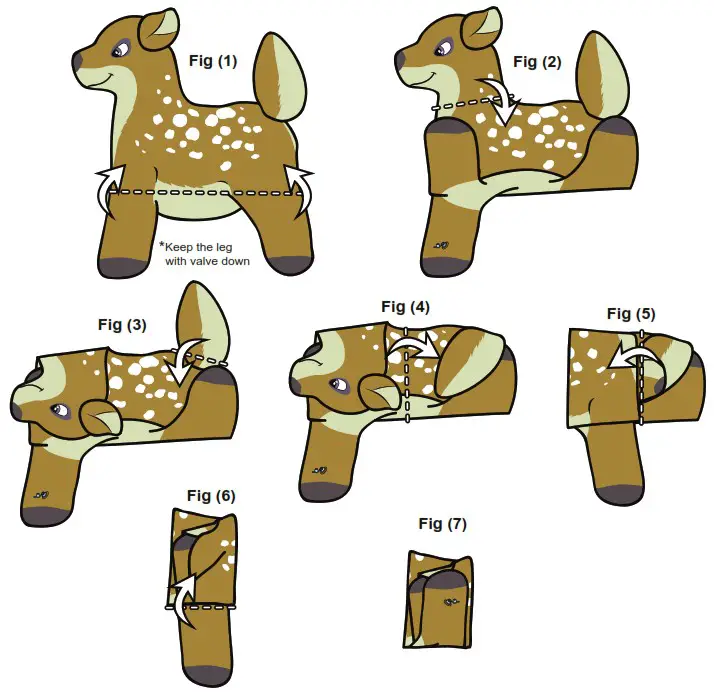 Fig (1)

*Keep the leg with valve down

Fig (2)

Fig (3)

Fig (4)

Fig (5)

Fig (6)

Fig (7)