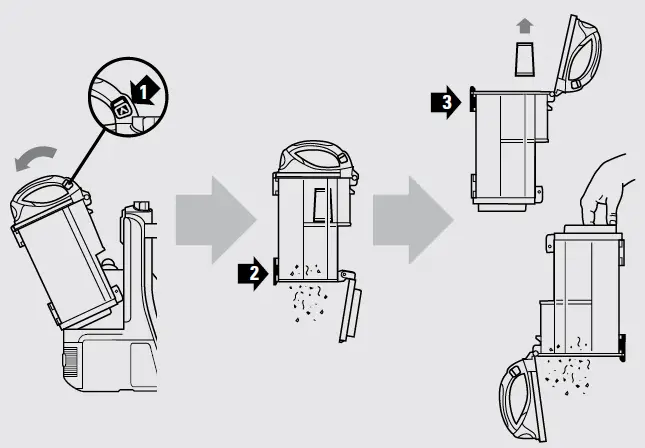 1

2

3