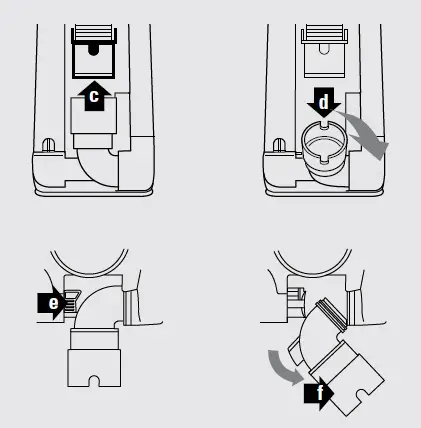 c
d
e
f