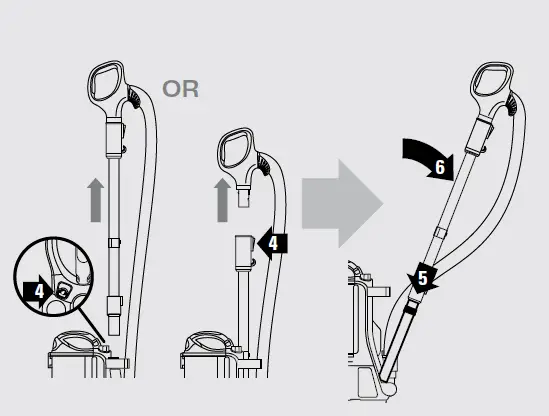 OR

4

4

6

5