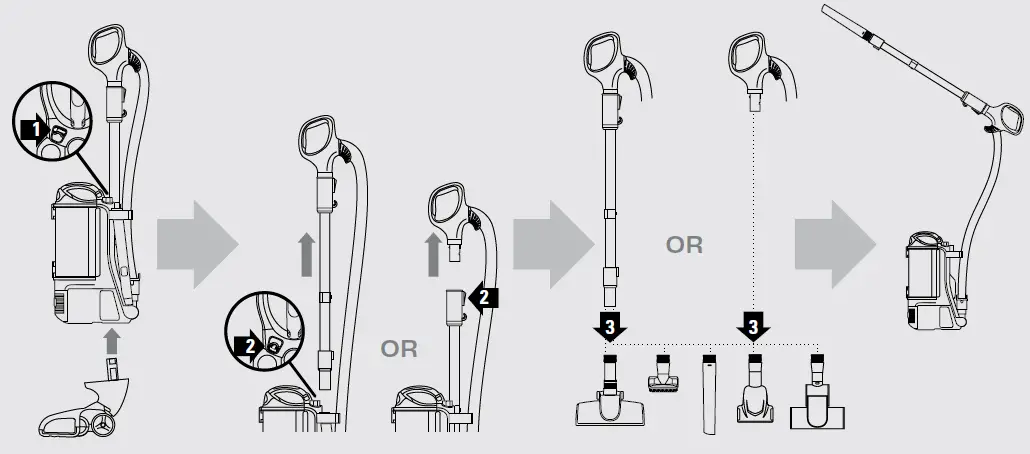 1

2

OR

2

OR

3

3