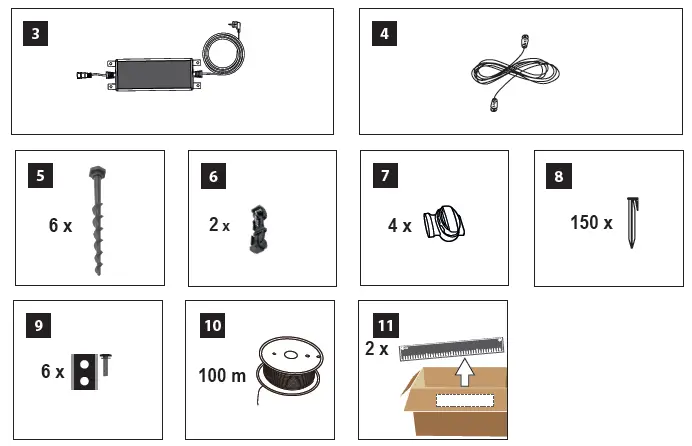 3

4

5
6 x

6
2 x

7
4 x

8
150 x

9
6 x

10
100 m

11
2 x