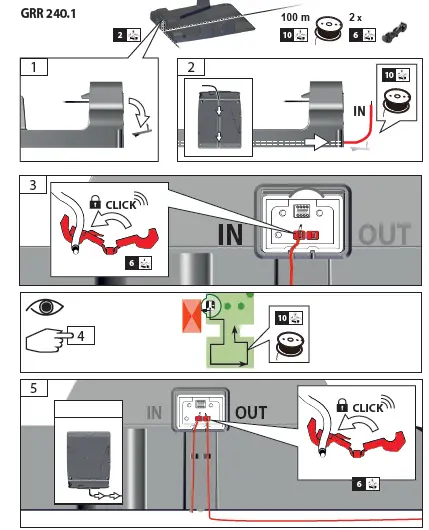 GRR 240.1

2

100 m

10

2 x

6

1

2

10

IN

3

CLICK

6

IN

OUT

4

10

5

IN

OUT

CLICK

6