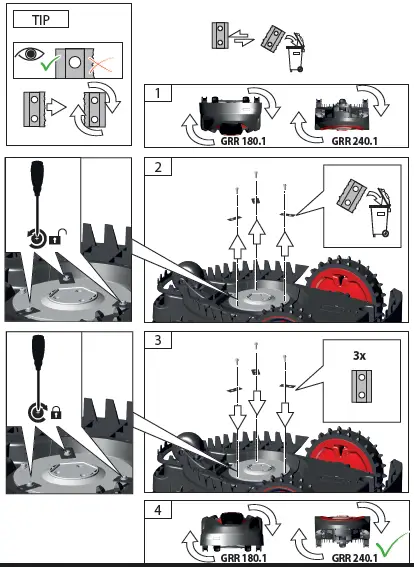 TIP

1

GRR 180.1

GRR 240.1

2

3

3x

4

GRR 180.1

GRR 240.1