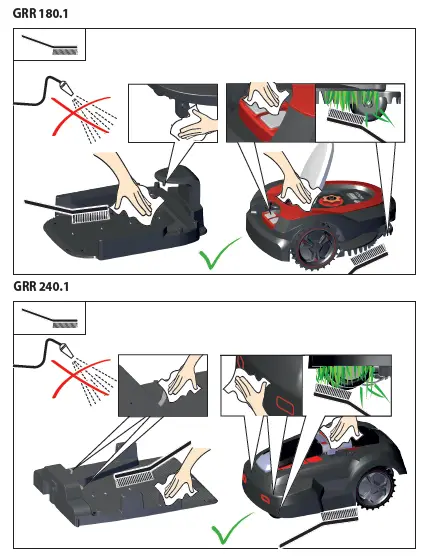 GRR 180.1

GRR 240.1