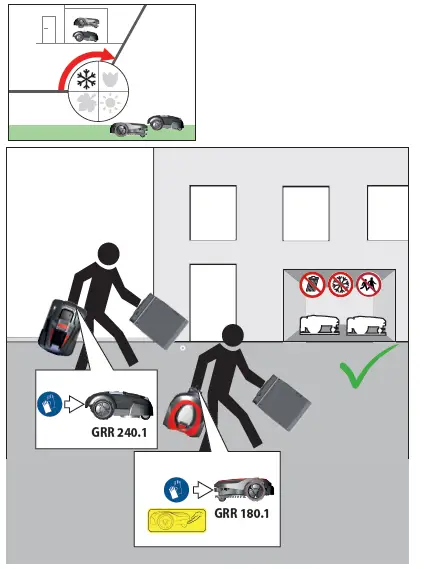 GRR 240.1

GRR 180.1