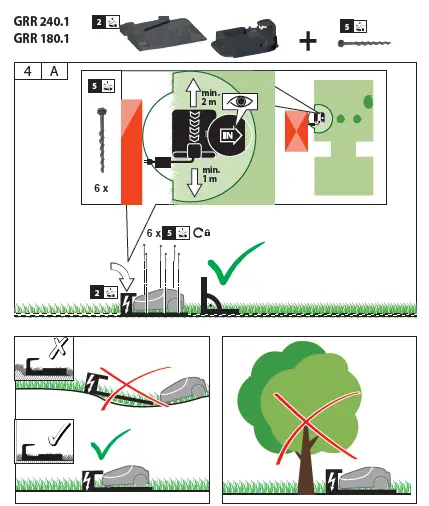 GRR 240.1
GRR 180.1

2

+

5

4 A

5

6 x

min. 2 m

IN

min. 1 m

6 x 5

2