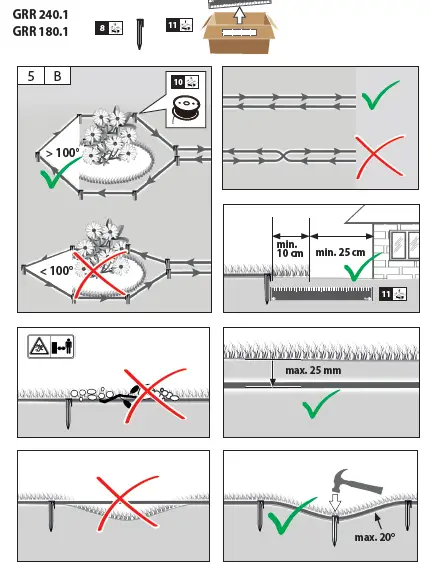 GRR 240.1
GRR 180.1

8

11

5 B

10

> 100°

< 100°

min. 10 cm

min. 25 cm

11

max. 25 mm

max. 20°