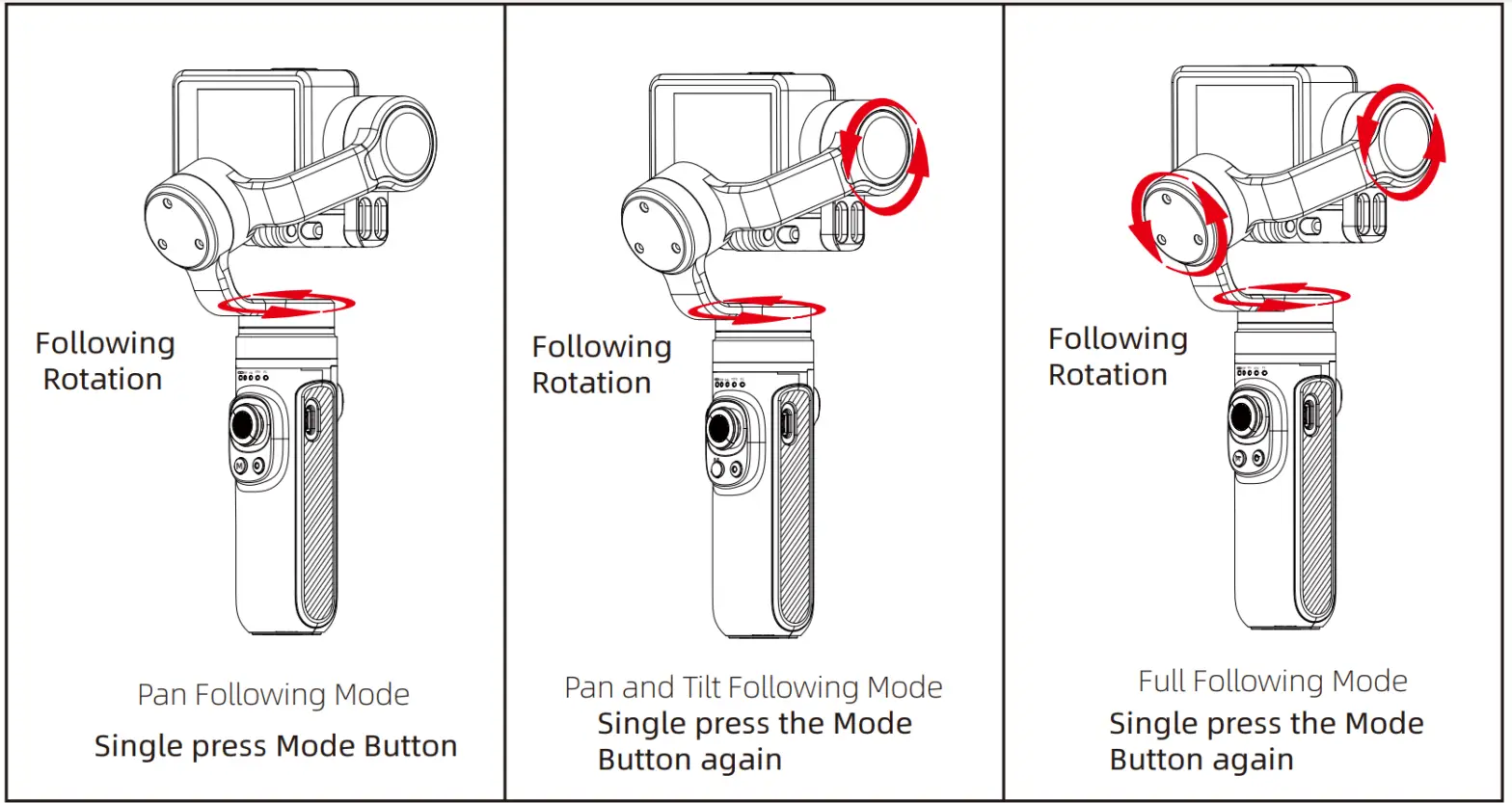 Following Rotation

Pan Following Mode

Single press Mode Button

Following Rotation

Pan and Tilt Following Mode

Single press the Mode Button again

Following Rotation

Full Following Mode

Single press the Mode Button again