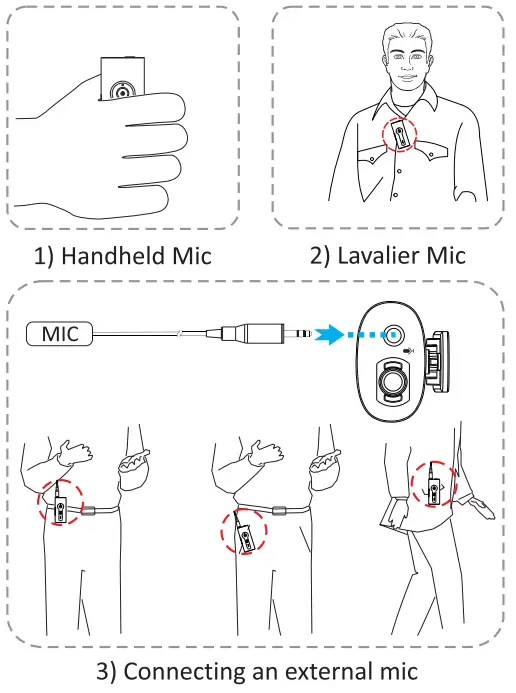 1) Handheld Mic

2) Lavalier Mic

MIC

3) Connecting an external mic