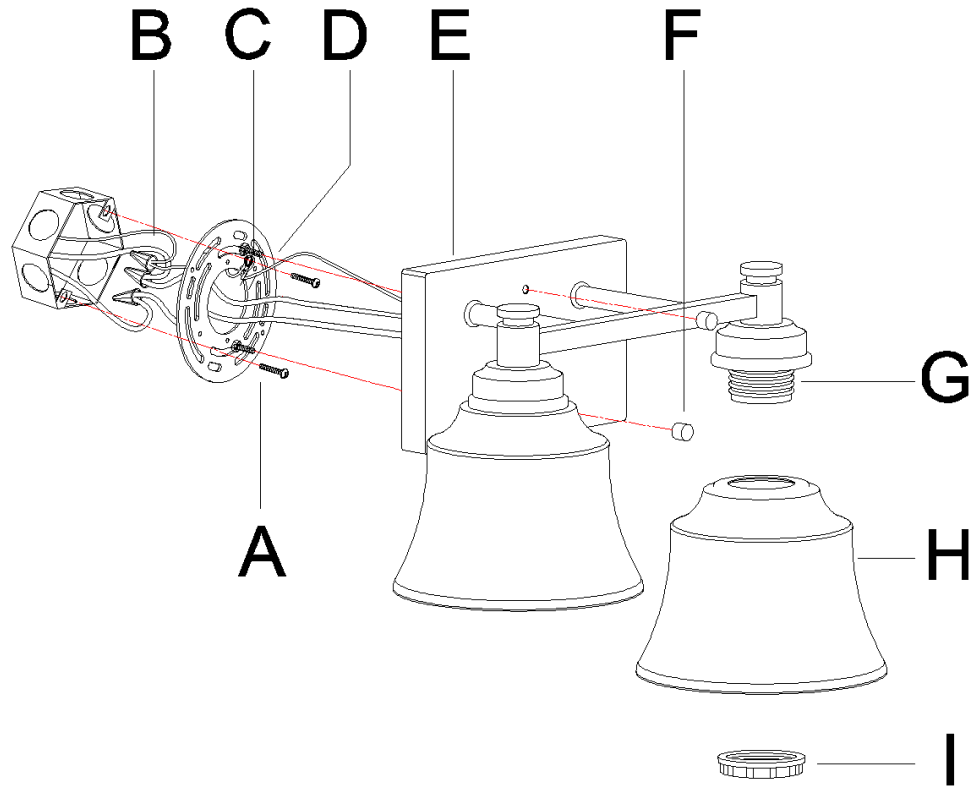 B C D E F
G
A
H
I