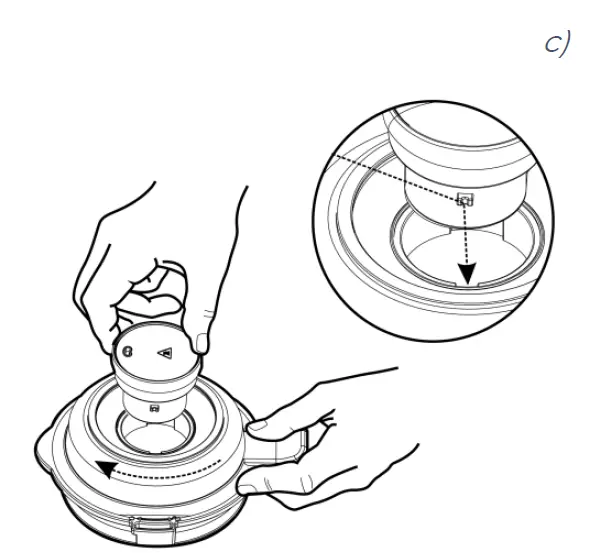 c)