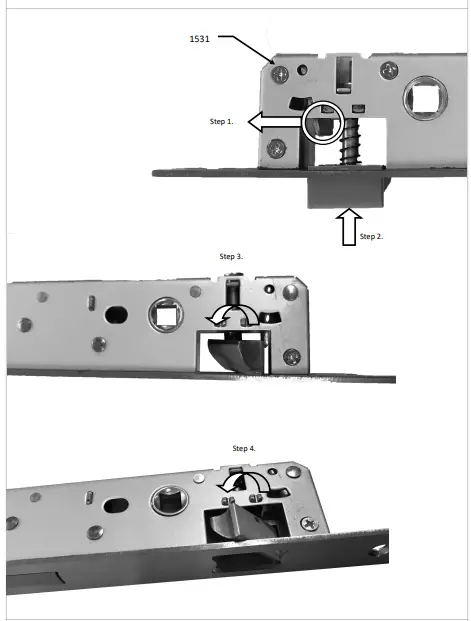 1531

Step 1.

Step 2.

Step 3.

Step 4.