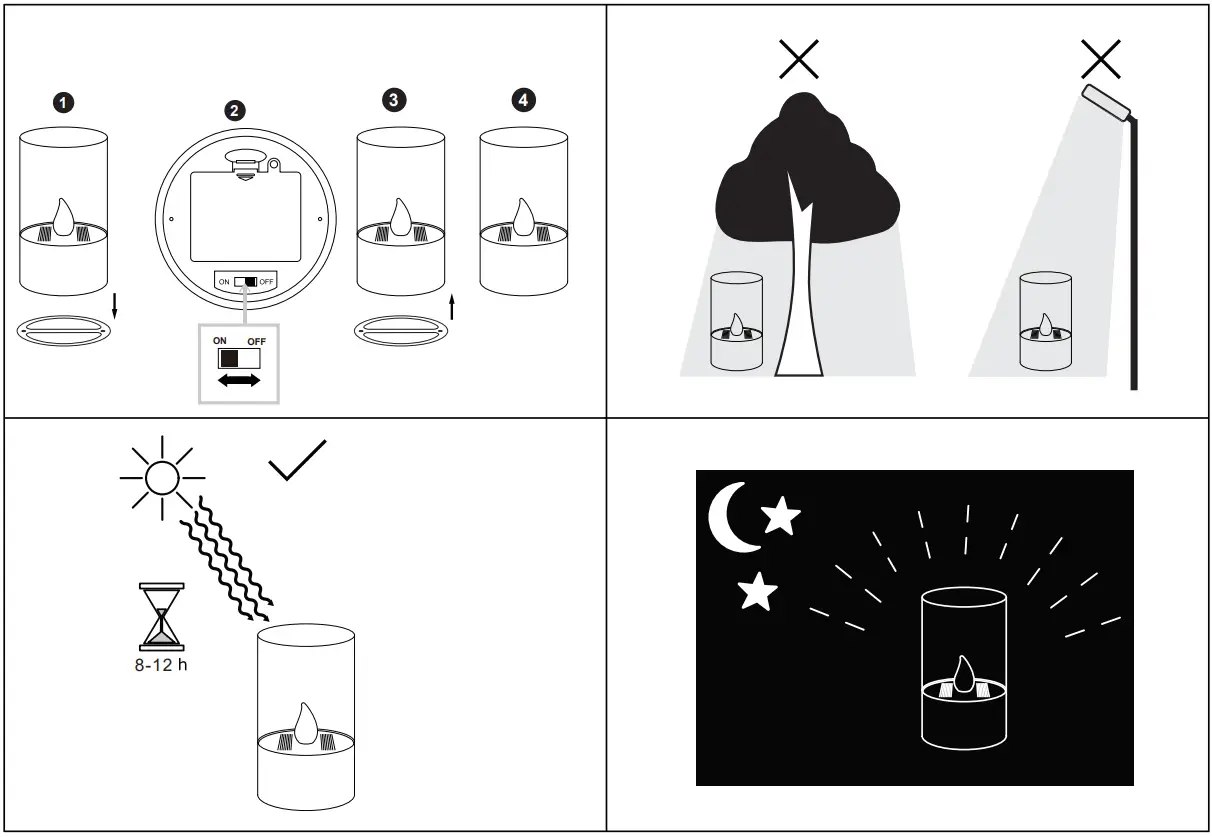 1
2
3
4
ON OFF
ON OFF
8-12 h