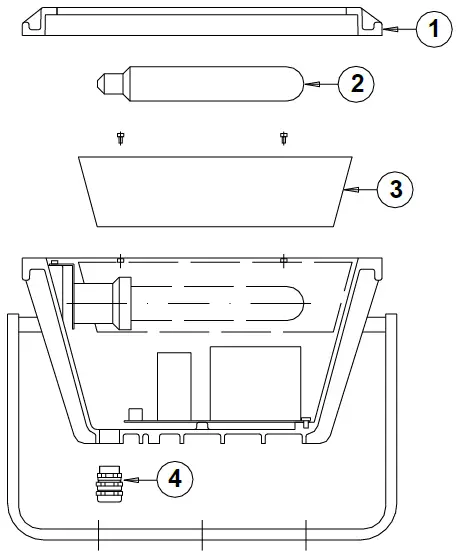 1
2
3
4