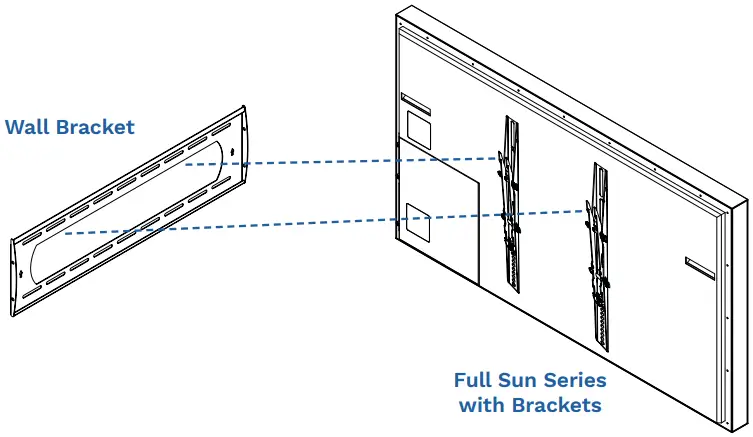 Wall Bracket

Full Sun Series with Brackets