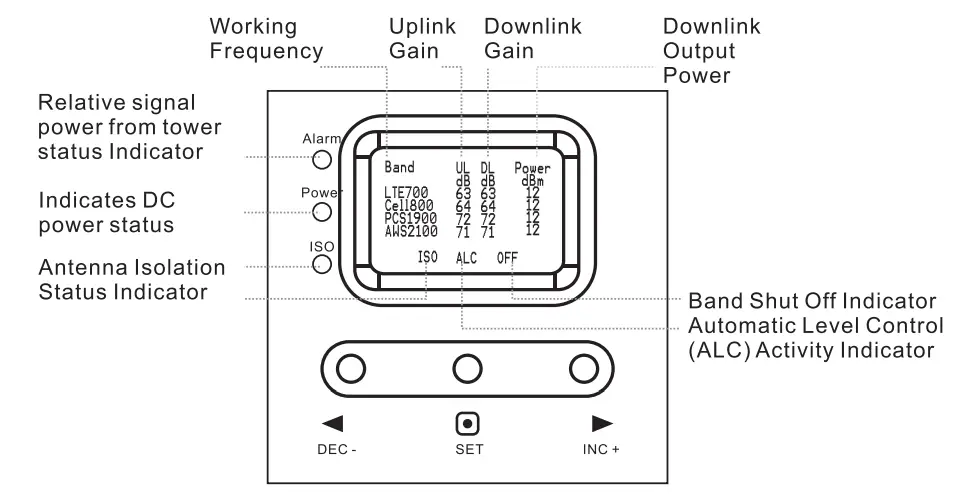 Working Frequency

Uplink Gain

Downlink Gain

Downlink Output Power

Relative signal power from tower status Indicator

Indicates DC power status

Antenna Isolation Status Indicator

Alarm

Power

ISO

| Band | UL dB | DL dB | Power dBm |
|---|---|---|---|
| LTE700 | 63 | 63 | 12 |
| Cell800 | 64 | 64 | 12 |
| PCS1900 | 72 | 72 | 12 |
| AWS2100 | 71 | 71 | 12 |

ISO ALC OFF

Band Shut Off Indicator

Automatic Level Control (ALC) Activity Indicator

DEC -

SET

INC +