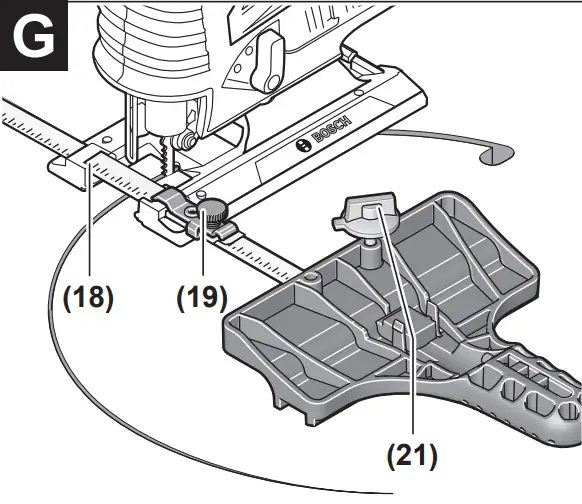 G

BOSCH

(18)

(19)

(21)