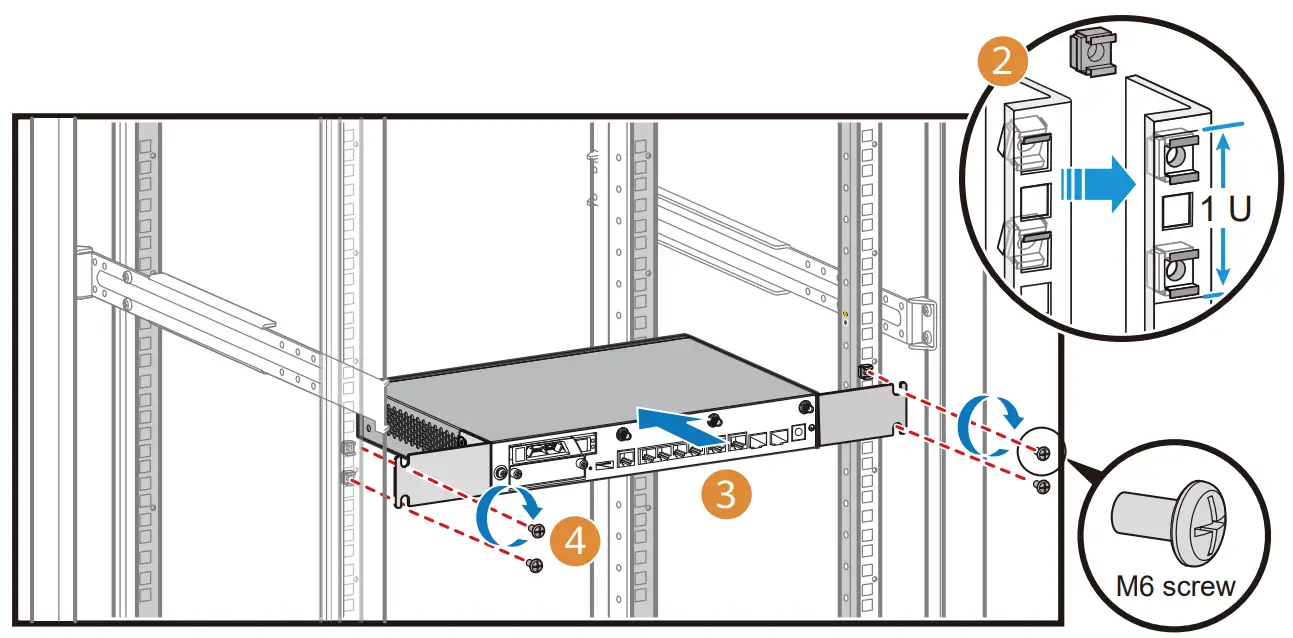 2

1 U

3

4

M6 screw