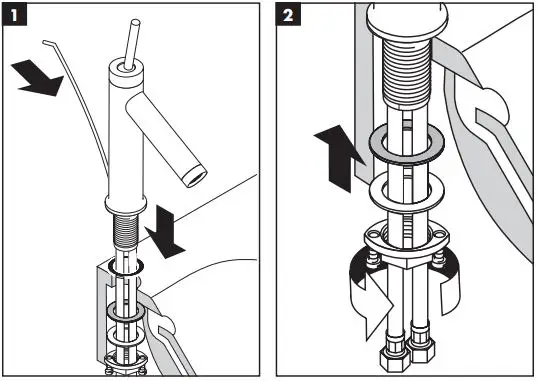 1

2