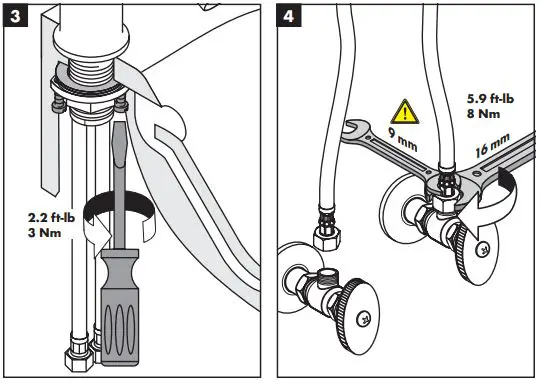 3

2.2 ft-lb
3 Nm

4

5.9 ft-lb
8 Nm

9 mm

16 mm