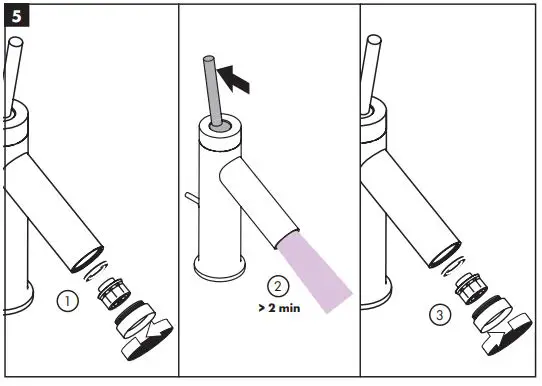 5

1

2
> 2 min

3