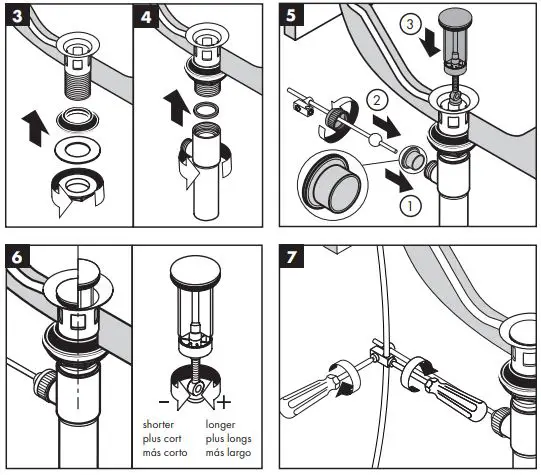 3

4

5

3

2

1

6

−

+

shorter
plus cort
más corto

longer
plus longs
más largo

7