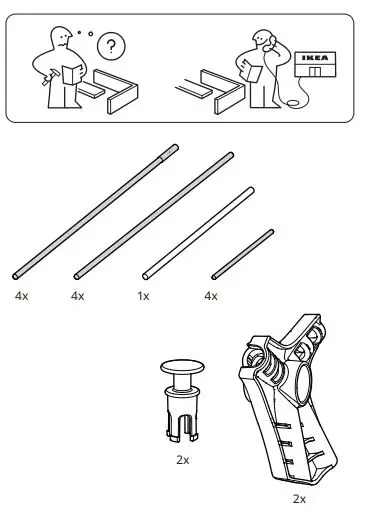 ?

IKEA

4x 4x 1x 4x

2x

2x