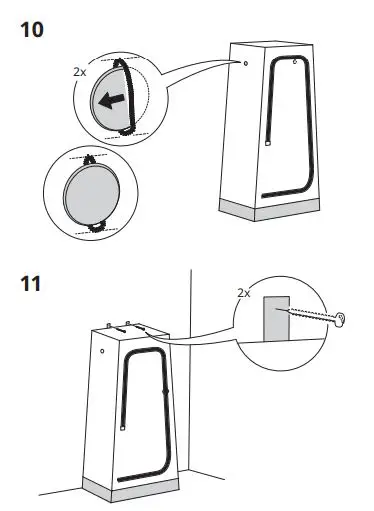 10

2x

11

2x