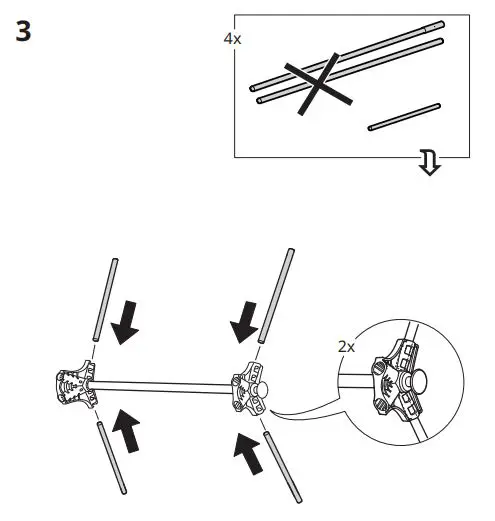 3

4x

2x